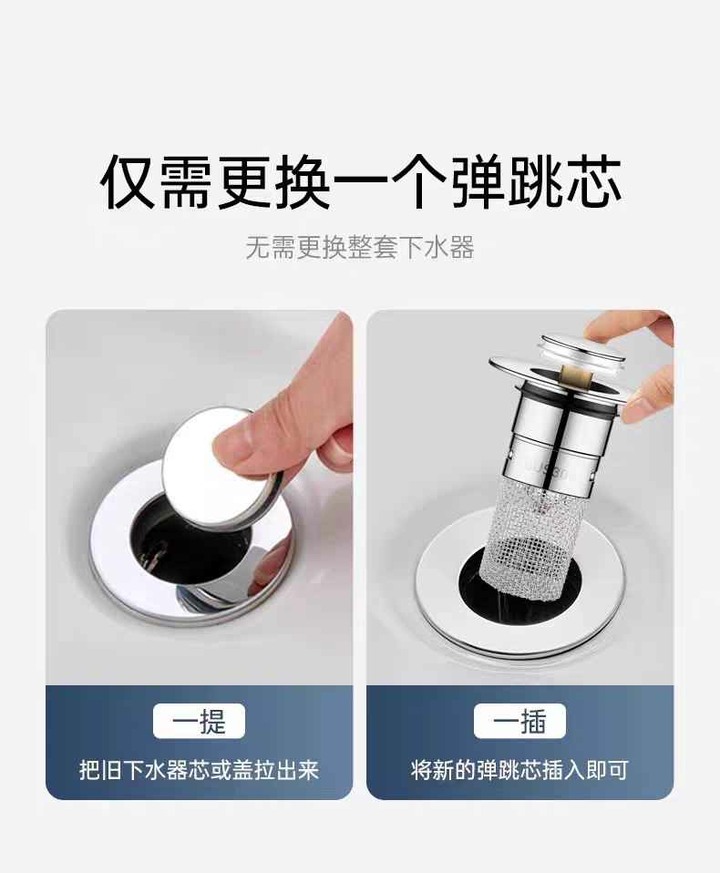 仅需更换一个弹跳芯

无需更换整套下水器

一提

把旧下水器芯或盖拉出来

一插

将新的弹跳芯插入即可