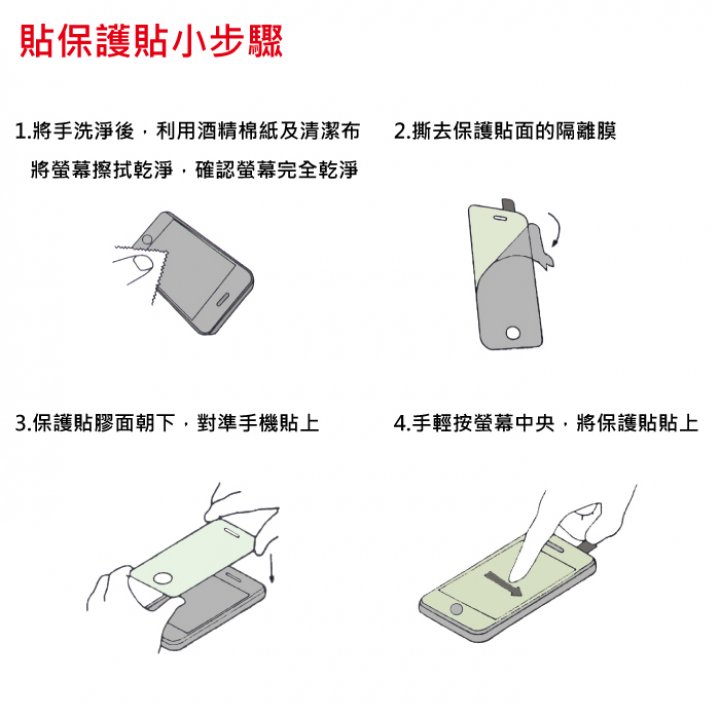 貼保護貼小步驟

1.將手洗淨後，利用酒精棉紙及清潔布將螢幕擦拭乾淨，確認螢幕完全乾淨

2.撕去保護貼面的隔離膜

3.保護貼膠面朝下，對準手機貼上

4.手輕按螢幕中央，將保護貼貼上