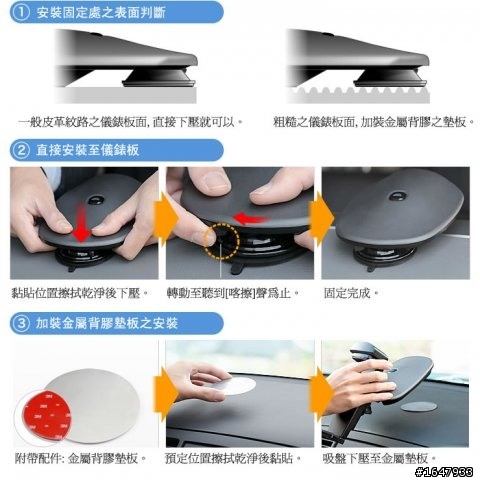 ① 安裝固定處之表面判斷

一般皮革紋路之儀錶板面, 直接下壓就可以。

粗糙之儀錶板面, 加裝金屬背膠之墊板。

② 直接安裝至儀錶板

黏貼位置擦拭乾淨後下壓。

轉動至聽到[喀擦]聲爲止。

固定完成。

③ 加裝金屬背膠墊板之安裝

3M

附帶配件: 金屬背膠墊板。

預定位置擦拭乾淨後黏貼。

吸盤下壓至金屬墊板。

#1647933