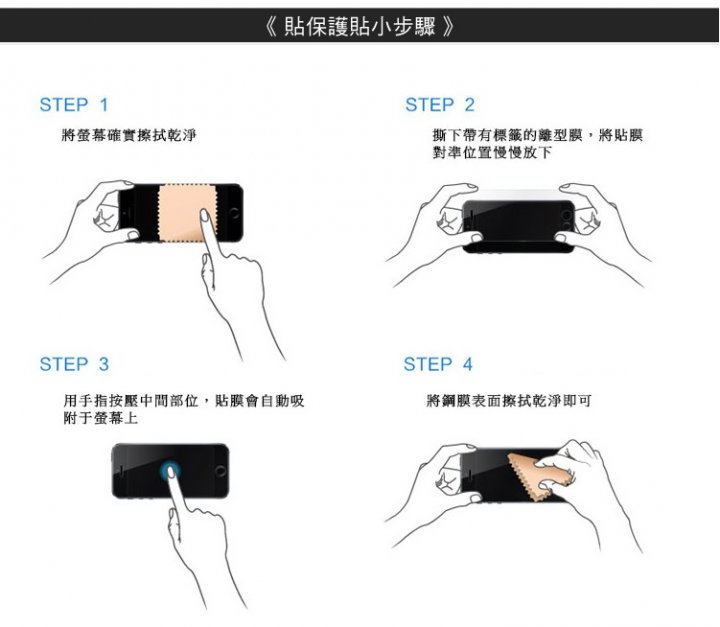 《 貼保護貼小步驟 》

STEP 1

將螢幕確實擦拭乾淨

STEP 2

撕下帶有標籤的離型膜，將貼膜對準位置慢慢放下

STEP 3

用手指按壓中間部位，貼膜會自動吸附于螢幕上

STEP 4

將鋼膜表面擦拭乾淨即可