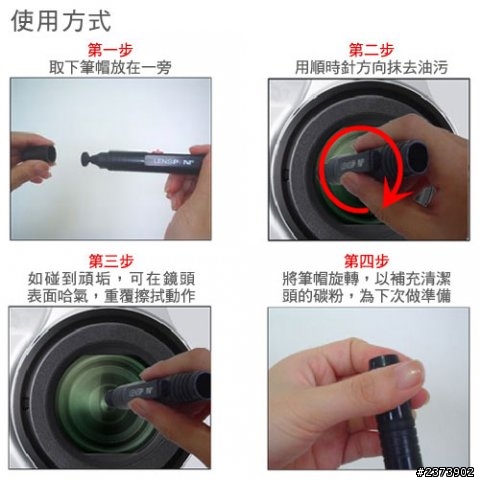 使用方式

第一步
取下筆帽放在一旁

LENSPEN

第二步
用順時針方向抹去油污

LENSPEN

第三步
如碰到頑垢，可在鏡頭表面哈氣，重覆擦拭動作

LENSPEN

第四步
將筆帽旋轉，以補充清潔頭的碳粉，為下次做準備

#2373902