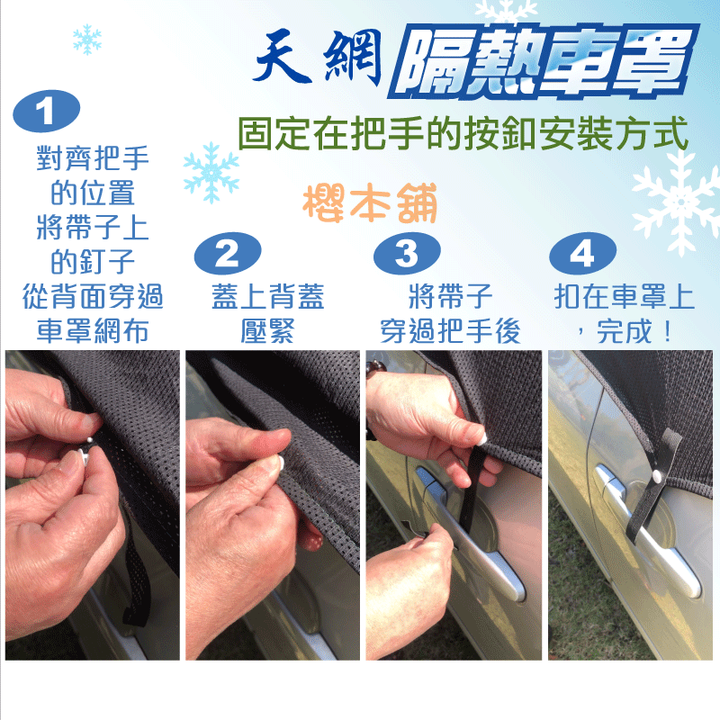 天網 隔熱車罩

固定在把手的按釦安裝方式

櫻本舖

1
對齊把手的位置將帶子上的釘子從背面穿過車罩網布

2
蓋上背蓋壓緊

3
將帶子穿過把手後

4
扣在車罩上，完成！